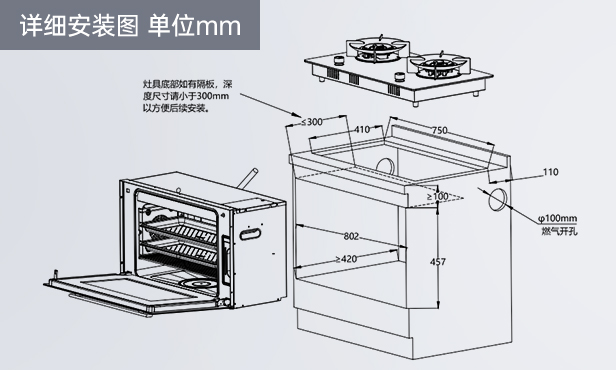 详细安装图 单位mm

灶具底部如有隔板，深度尺寸请小于300mm以方便后续安装。

≤300
410
750
110
≥100
φ100mm
燃气开孔
802
≥420
457