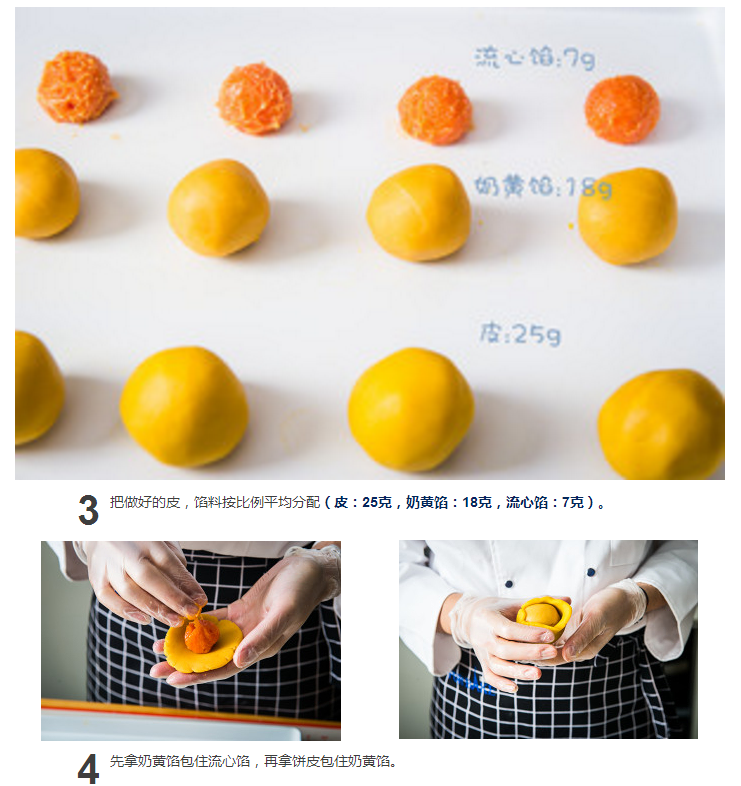 流心馅:7g

奶黄馅:18g

皮:25g

3 把做好的皮，馅料按比例平均分配（皮：25克，奶黄馅：18克，流心馅：7克）。

4 先拿奶黄馅包住流心馅，再拿饼皮包住奶黄馅。