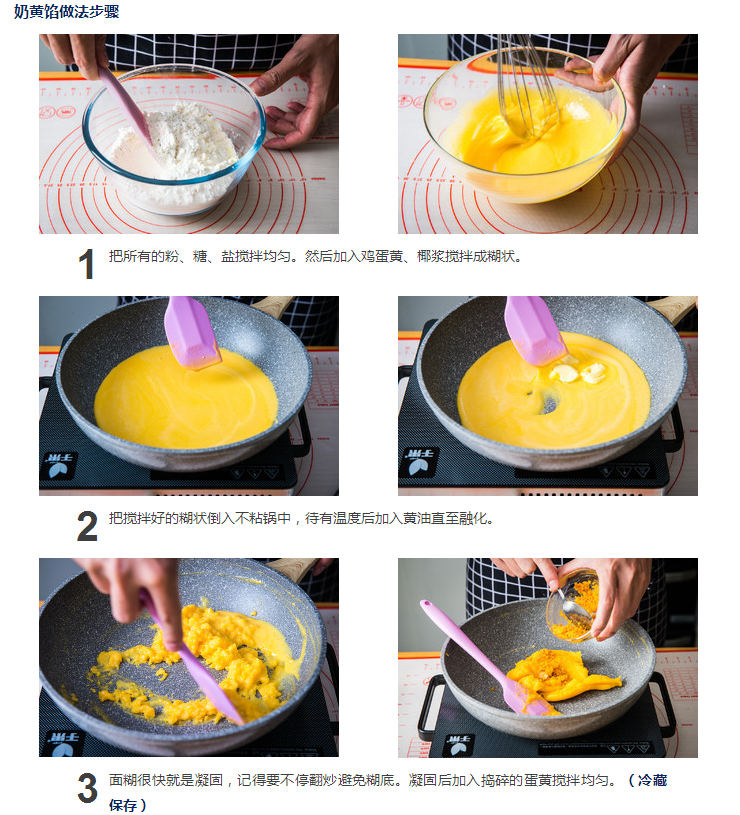 奶黄馅做法步骤

1 把所有的粉、糖、盐搅拌均匀。然后加入鸡蛋黄、椰浆搅拌成糊状。

2 把搅拌好的糊状倒入不粘锅中，待有温度后加入黄油直至融化。

3 面糊很快就是凝固，记得要不停翻炒避免糊底。凝固后加入捣碎的蛋黄搅拌均匀。（冷藏保存）